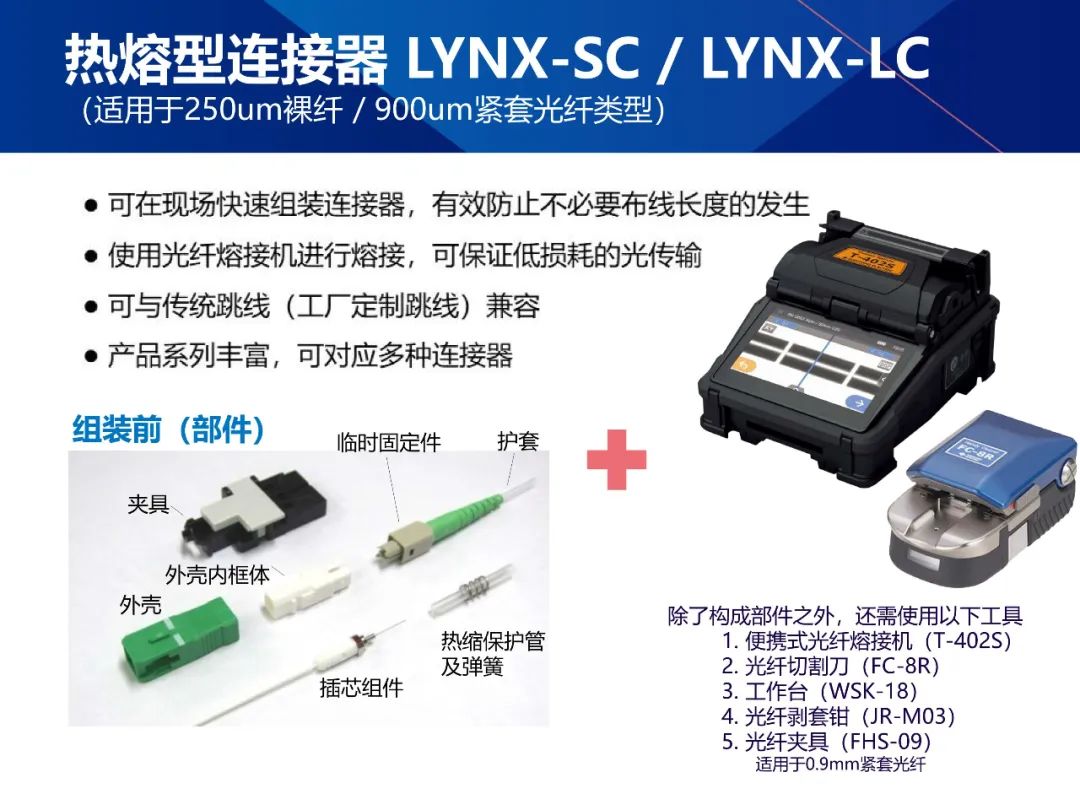 热熔型连接器 LYNX-SC / LYNX-LC
（适用于250um裸纤 / 900um紧套光纤类型）

● 可在现场快速组装连接器，有效防止不必要布线长度的发生
● 使用光纤熔接机进行熔接，可保证低损耗的光传输
● 可与传统跳线（工厂定制跳线）兼容
● 产品系列丰富，可对应多种连接器

组装前（部件）

临时固定件
护套
夹具
外壳内框体
外壳
热缩保护管及弹簧
插芯组件

T-402S
FC-8R

除了构成部件之外，还需使用以下工具
1. 便携式光纤熔接机（T-402S）
2. 光纤切割刀（FC-8R）
3. 工作台（WSK-18）
4. 光纤剥套钳（JR-M03）
5. 光纤夹具（FHS-09）
适用于0.9mm紧套光纤