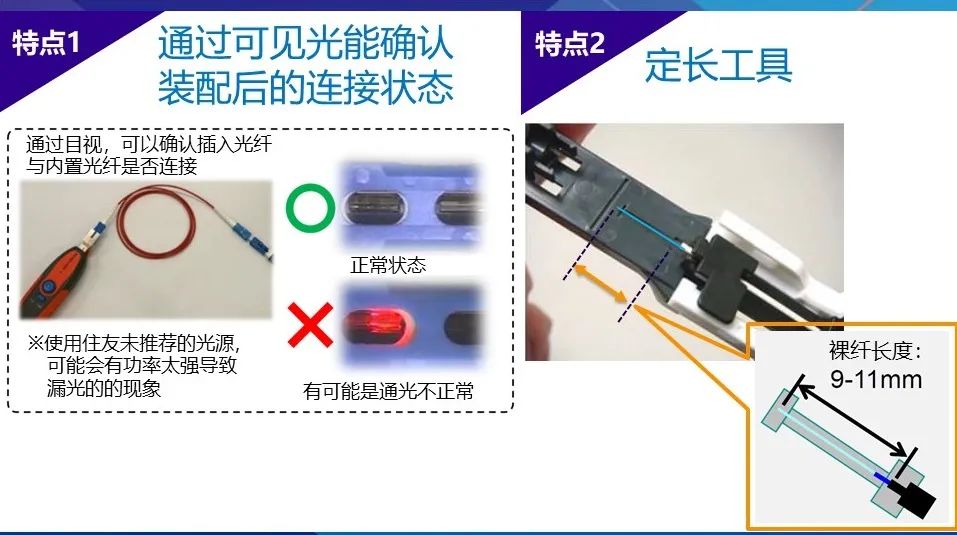 特点1

通过可见光能确认装配后的连接状态

通过目视，可以确认插入光纤与内置光纤是否连接

正常状态

有可能是通光不正常

※使用住友未推荐的光源，可能会有功率太强导致漏光的的现象

特点2

定长工具

裸纤长度：
9-11mm